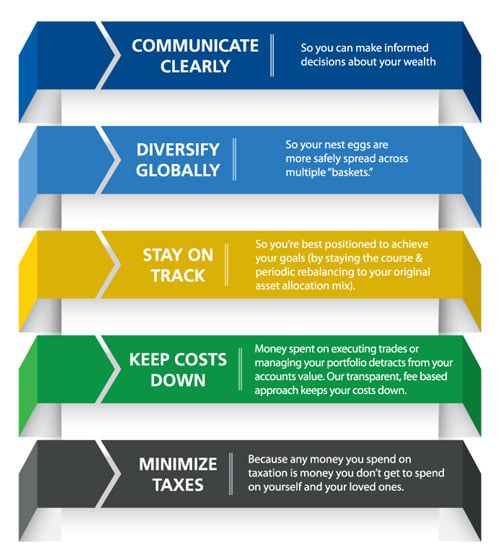 COMMUNICATE CLEARLY

So you can make informed decisions about your wealth

DIVERSIFY GLOBALLY

So your nest eggs are more safely spread across multiple "baskets."

STAY ON TRACK

So you're best positioned to achieve your goals (by staying the course & periodic rebalancing to your original asset allocation mix).

KEEP COSTS DOWN

Money spent on executing trades or managing your portfolio detracts from your accounts value. Our transparent, fee based approach keeps your costs down.

MINIMIZE TAXES

Because any money you spend on taxation is money you don't get to spend on yourself and your loved ones.